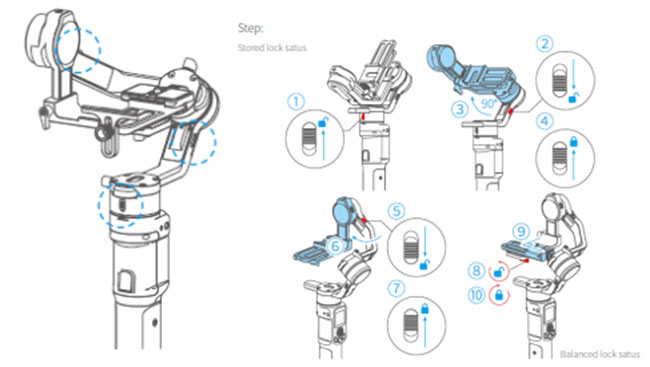 Step:

Stored lock satus

①

②

③

90°

④

⑤

⑥

⑦

⑧

⑨

⑩

Balanced lock satus